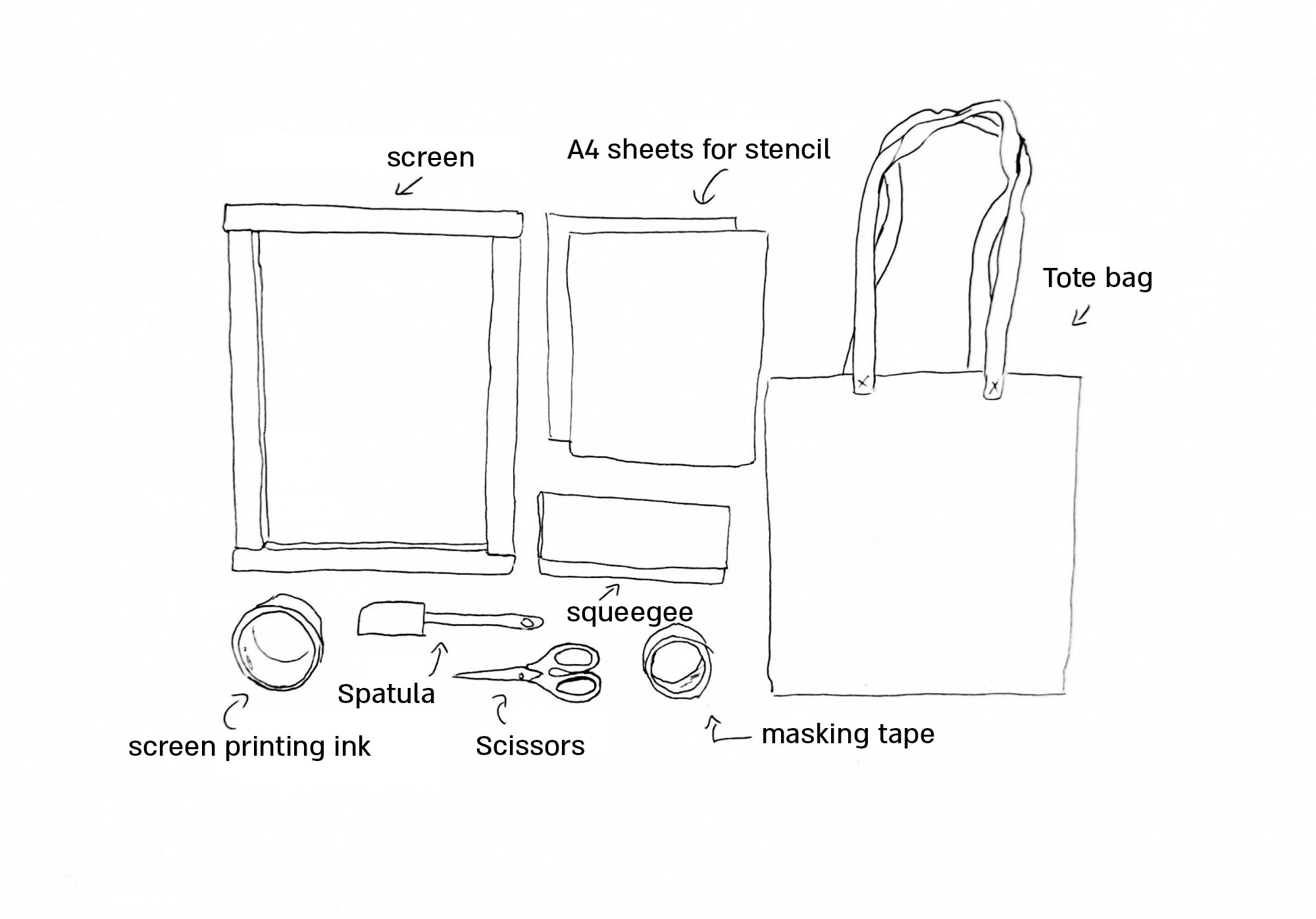 screen

A4 sheets for stencil

Tote bag

squeegee

Spatula

screen printing ink

Scissors

masking tape